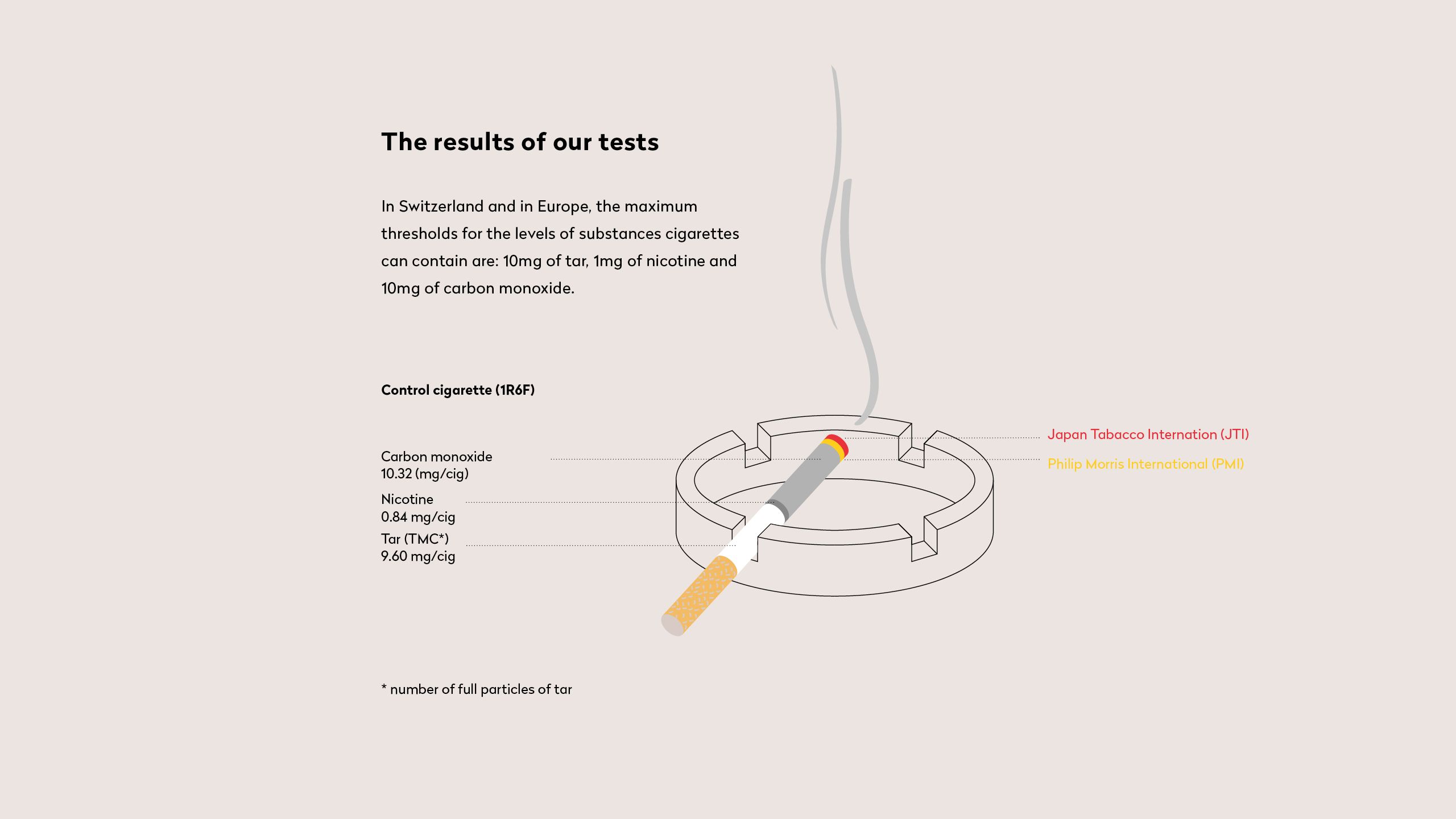 The results of our tests

In Switzerland and in Europe, the maximum thresholds for the levels of substances cigarettes can contain are: 10mg of tar, 1mg of nicotine and 10mg of carbon monoxide.

Control cigarette (1R6F)

Carbon monoxide
10.32 (mg/cig)

Nicotine
0.84 mg/cig

Tar (TMC*)
9.60 mg/cig

Japan Tabacco Internation (JTI)

Philip Morris International (PMI)

* number of full particles of tar